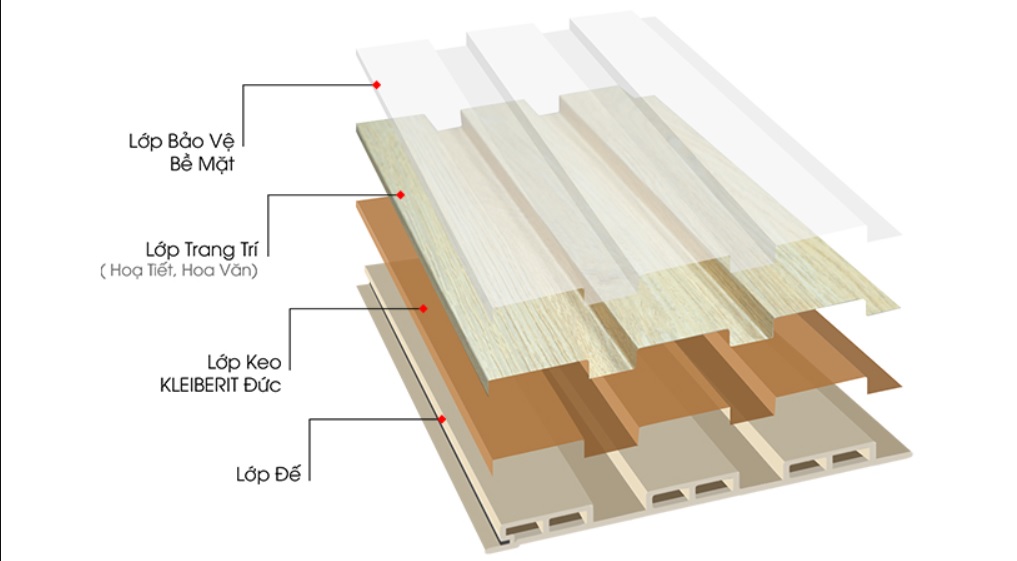 Lớp Bảo Vệ
Bề Mặt

Lớp Trang Trí
( Hoạ Tiết, Hoa Văn)

Lớp Keo
KLEIBERIT Đức

Lớp Đế